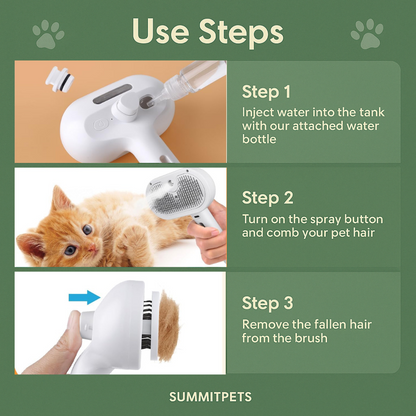 Use Steps

Step 1
Inject water into the tank with our attached water bottle

Step 2
Turn on the spray button and comb your pet hair

Step 3
Remove the fallen hair from the brush

SUMMITPETS