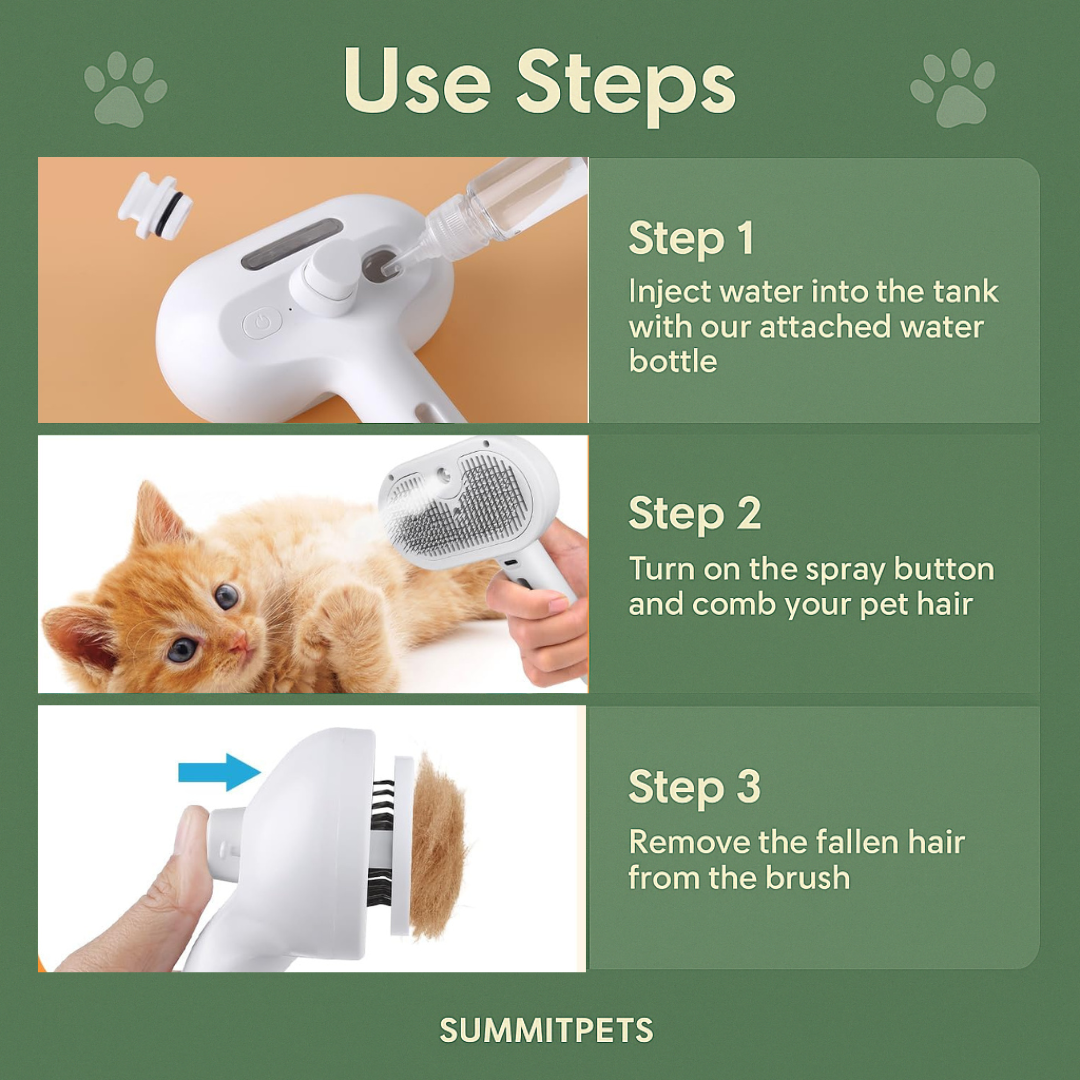 Use Steps

Step 1
Inject water into the tank with our attached water bottle

Step 2
Turn on the spray button and comb your pet hair

Step 3
Remove the fallen hair from the brush

SUMMITPETS